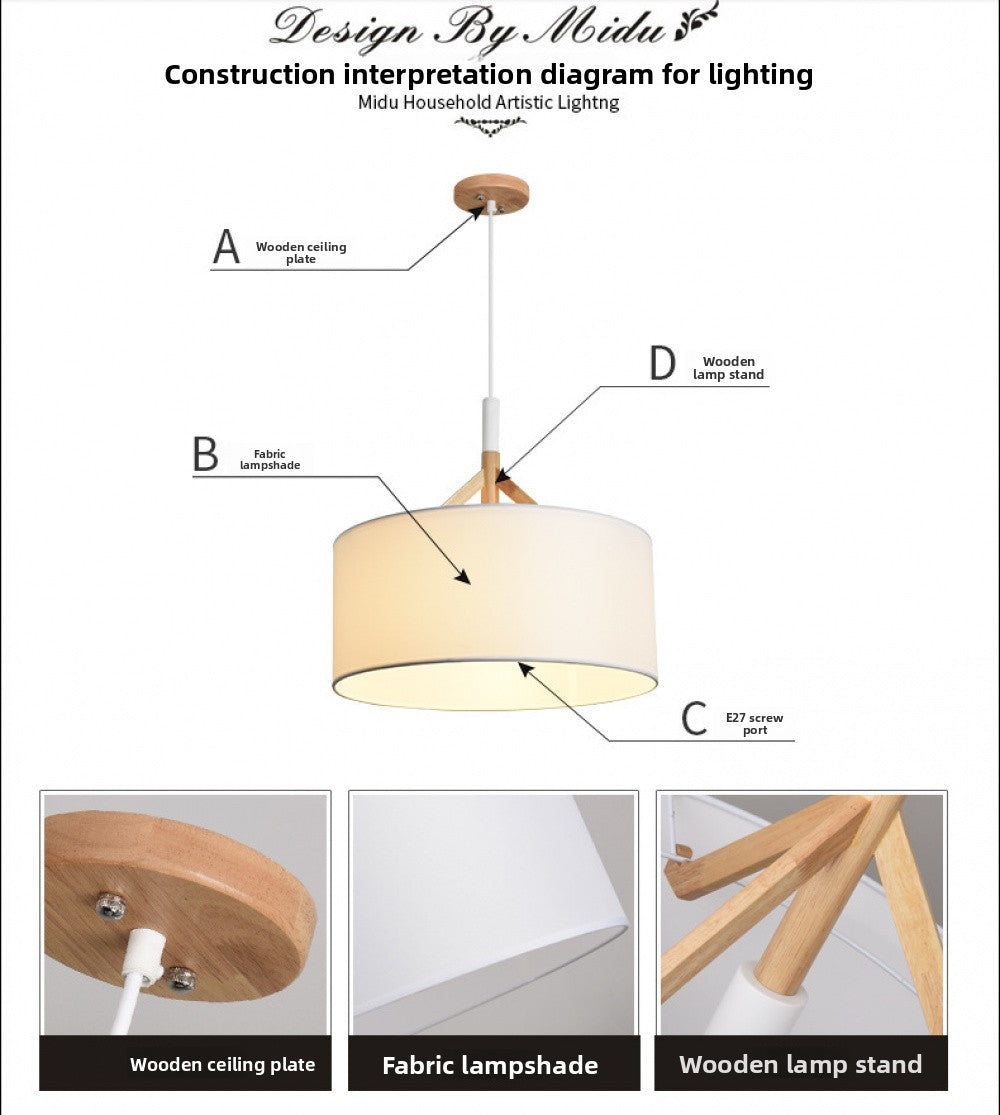 Design By Midu

Construction interpretation diagram for lighting

Midu Household Artistic Lightng

A Wooden ceiling plate

D Wooden lamp stand

B Fabric lampshade

C E27 screw port

Wooden ceiling plate

Fabric lampshade

Wooden lamp stand