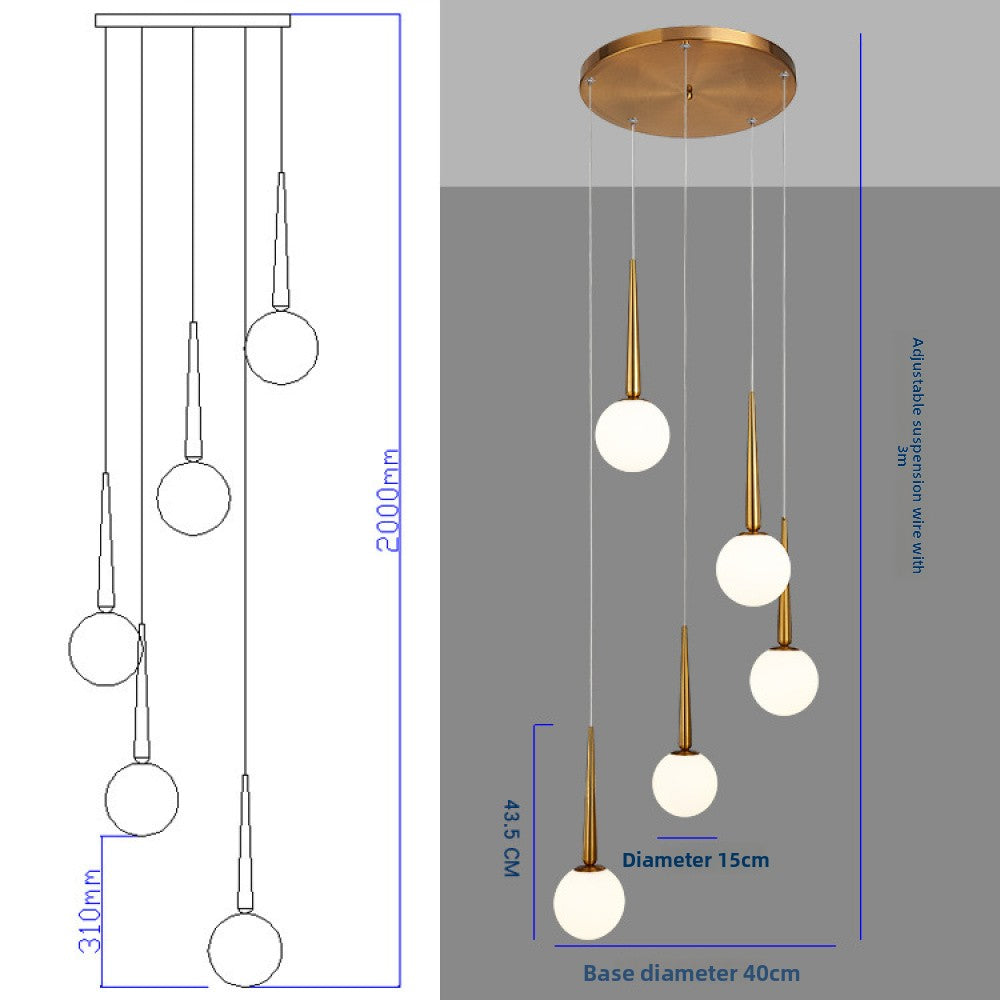 2000mm

310mm

Adjustable suspension wire with 3m

43.5 CM

Diameter 15cm

Base diameter 40cm